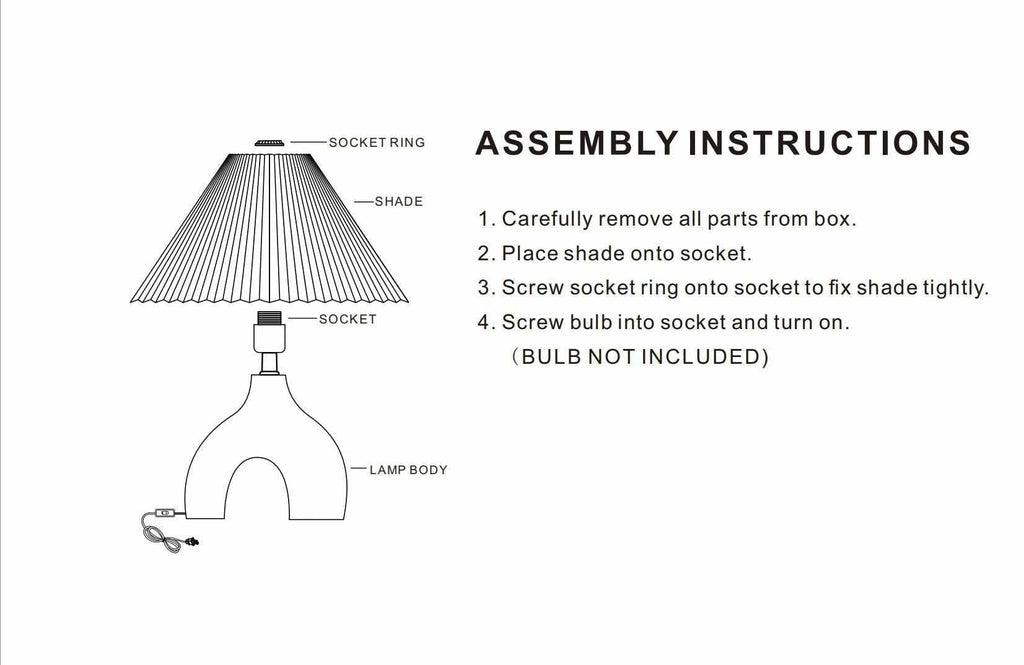 SOCKET RING

SHADE

SOCKET

LAMP BODY

ASSEMBLY INSTRUCTIONS

1. Carefully remove all parts from box.

2. Place shade onto socket.

3. Screw socket ring onto socket to fix shade tightly.

4. Screw bulb into socket and turn on.
（BULB NOT INCLUDED）